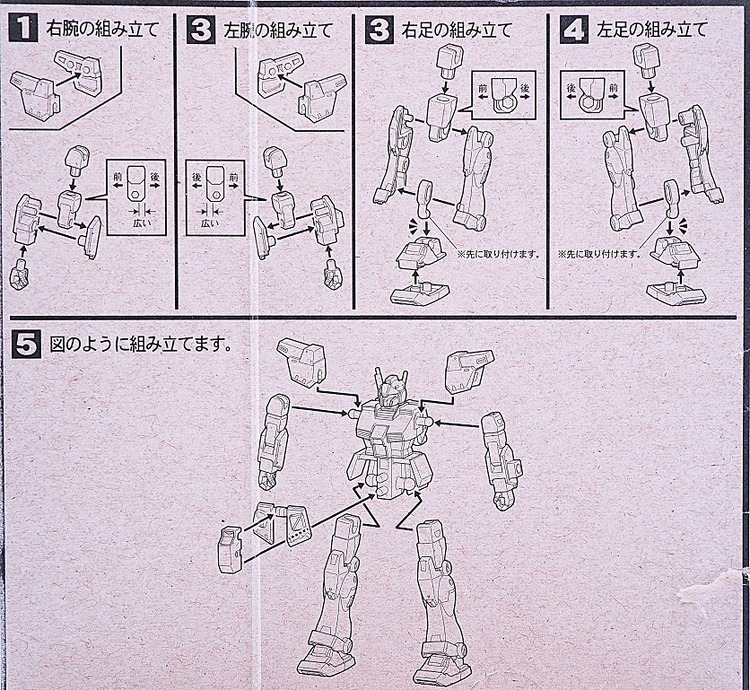 1 右腕の組み立て

前
後
広い

3 左腕の組み立て

後
前
広い

3 右足の組み立て

前
後
※先に取り付けます。

4 左足の組み立て

後
前
※先に取り付けます。

5 図のように組み立てます。