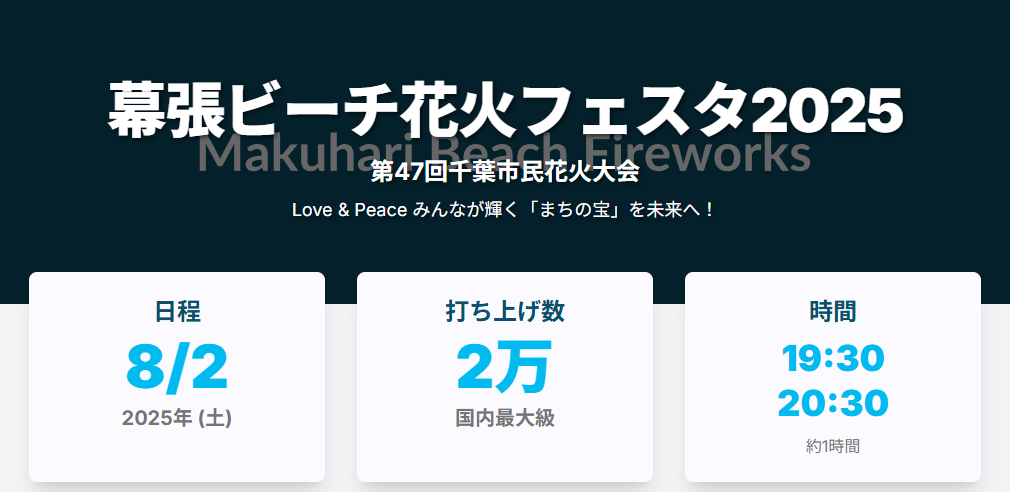 幕張ビーチ花火フェスタ2025
Makuhari Beach Fireworks
第47回千葉市民花火大会
Love & Peace みんなが輝く「まちの宝」を未来へ！

日程
8/2
2025年 (土)

打ち上げ数
2万
国内最大級

時間
19:30
20:30
約1時間