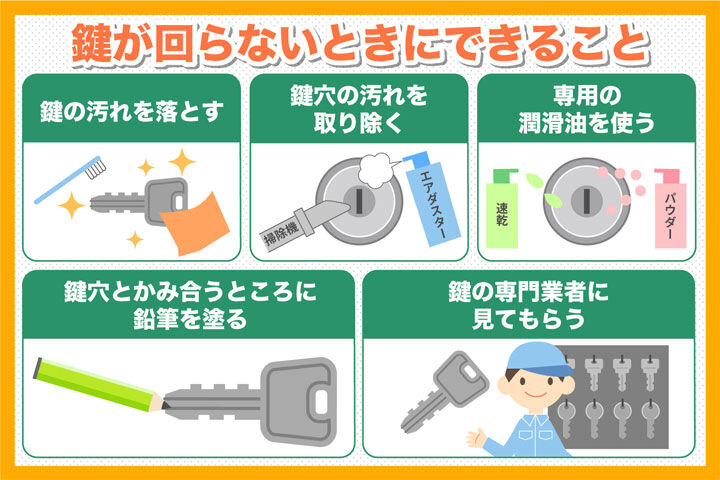 鍵が回らないときにできること

鍵の汚れを落とす

鍵穴の汚れを取り除く

掃除機

エアダスター

専用の潤滑油を使う

速乾

パウダー

鍵穴とかみ合うところに鉛筆を塗る

鍵の専門業者に見てもらう