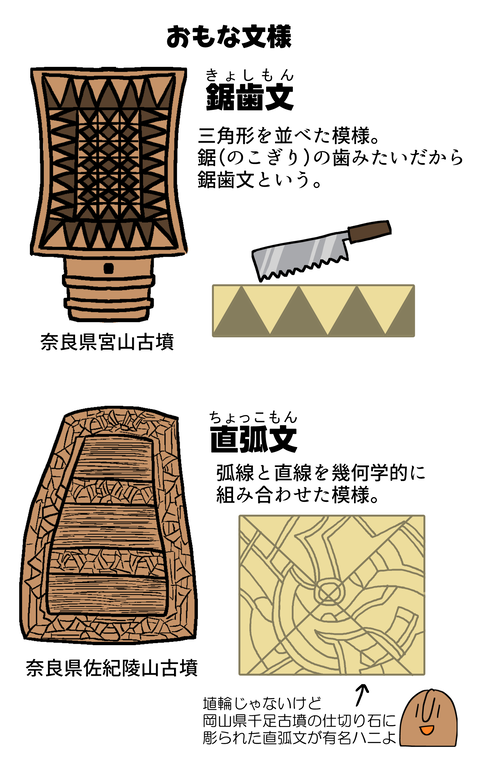 おもな文様

きょしもん
鋸歯文

三角形を並べた模様。
鋸(のこぎり)の歯みたいだから
鋸歯文という。

奈良県宮山古墳

ちょっこもん
直弧文

弧線と直線を幾何学的に
組み合わせた模様。

奈良県佐紀陵山古墳

埴輪じゃないけど
岡山県千足古墳の仕切り石に
彫られた直弧文が有名ハニよ