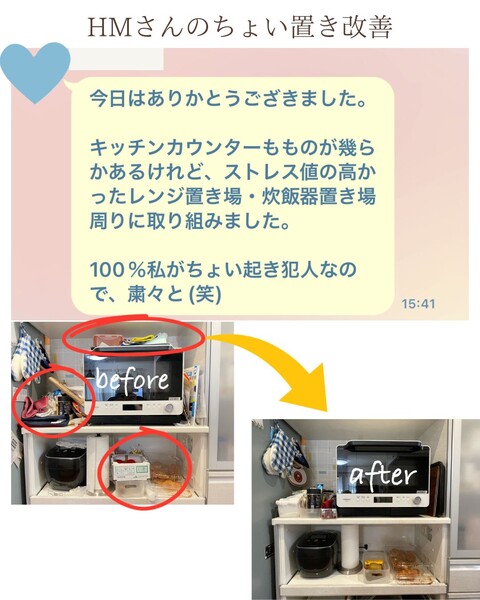 HMさんのちょい置き改善

今日はありかとうござきました。

キッチンカウンターもものが幾らかあるけれど、ストレス値の高かったレンジ置き場・炊飯器置き場周りに取り組みました。

100％私がちょい起き犯人なので、粛々と (笑)

15:41

before

after