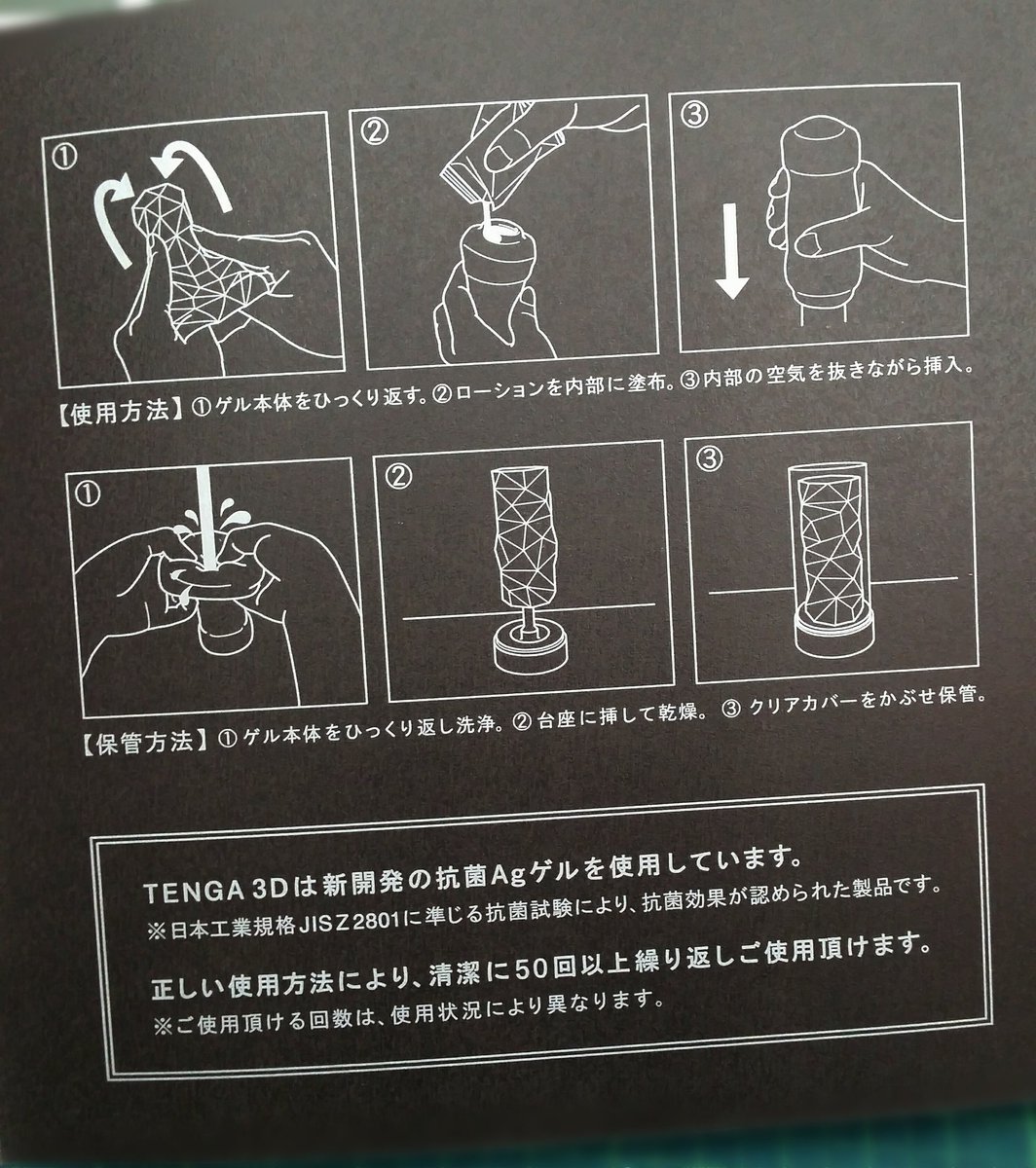 ①

②

③

【使用方法】①ゲル本体をひっくり返す。②ローションを内部に塗布。③内部の空気を抜きながら挿入。

①

②

③

【保管方法】①ゲル本体をひっくり返し洗浄。②台座に挿して乾燥。③クリアカバーをかぶせ保管。

TENGA 3Dは新開発の抗菌Agゲルを使用しています。
※日本工業規格JIS Z 2801に準じる抗菌試験により、抗菌効果が認められた製品です。

正しい使用方法により、清潔に50回以上繰り返しご使用頂けます。
※ご使用頂ける回数は、使用状況により異なります。