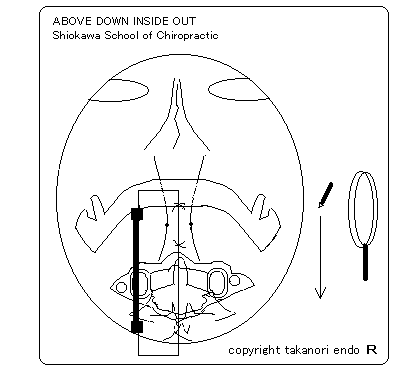 ABOVE DOWN INSIDE OUT
Shiokawa School of Chiropractic

copyright takanori endo R