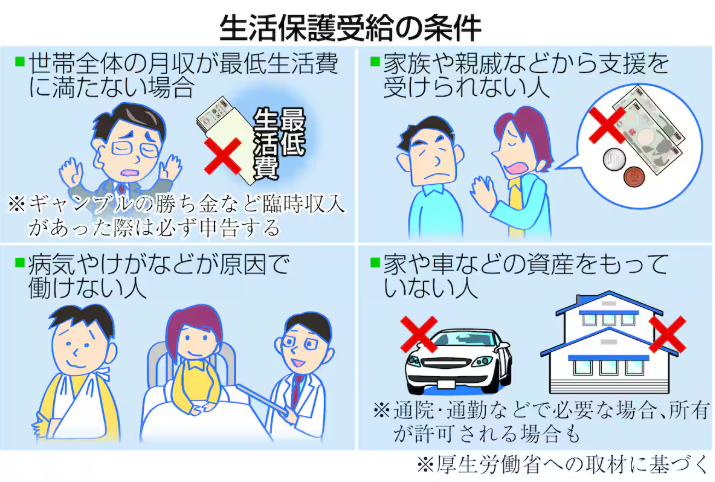 生活保護受給の条件

■世帯全体の月収が最低生活費に満たない場合

最低生活費

※ギャンブルの勝ち金など臨時収入があった際は必ず申告する

■家族や親戚などから支援を受けられない人

■病気やけがなどが原因で働けない人

■家や車などの資産をもっていない人

※通院・通勤などで必要な場合、所有が許可される場合も

※厚生労働省への取材に基づく