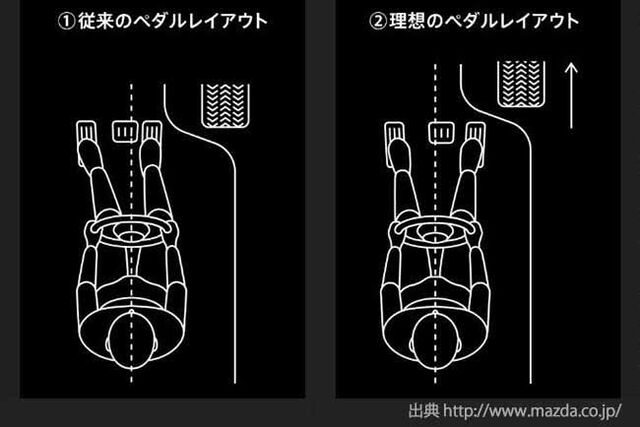 ①従来のペダルレイアウト

②理想のペダルレイアウト

出典 http://www.mazda.co.jp/