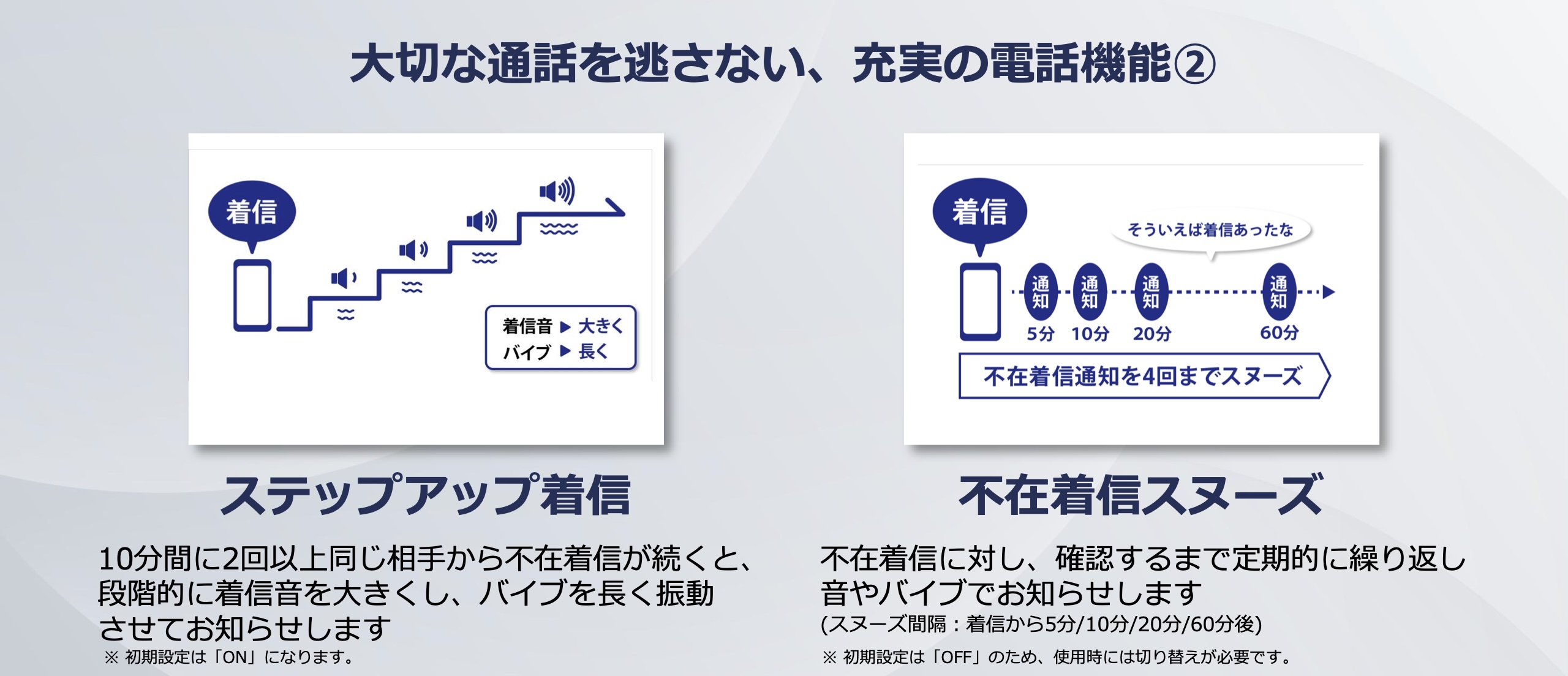 大切な通話を逃さない、充実の電話機能②

着信

着信音 ▶ 大きく
バイブ ▶ 長く

ステップアップ着信

10分間に2回以上同じ相手から不在着信が続くと、段階的に着信音を大きくし、バイブを長く振動させてお知らせします
※ 初期設定は「ON」になります。

着信

そういえば着信あったな

通知 通知 通知 通知
5分 10分 20分 60分

不在着信通知を4回までスヌーズ

不在着信スヌーズ

不在着信に対し、確認するまで定期的に繰り返し音やバイブでお知らせします
(スヌーズ間隔：着信から5分/10分/20分/60分後)
※ 初期設定は「OFF」のため、使用時には切り替えが必要です。