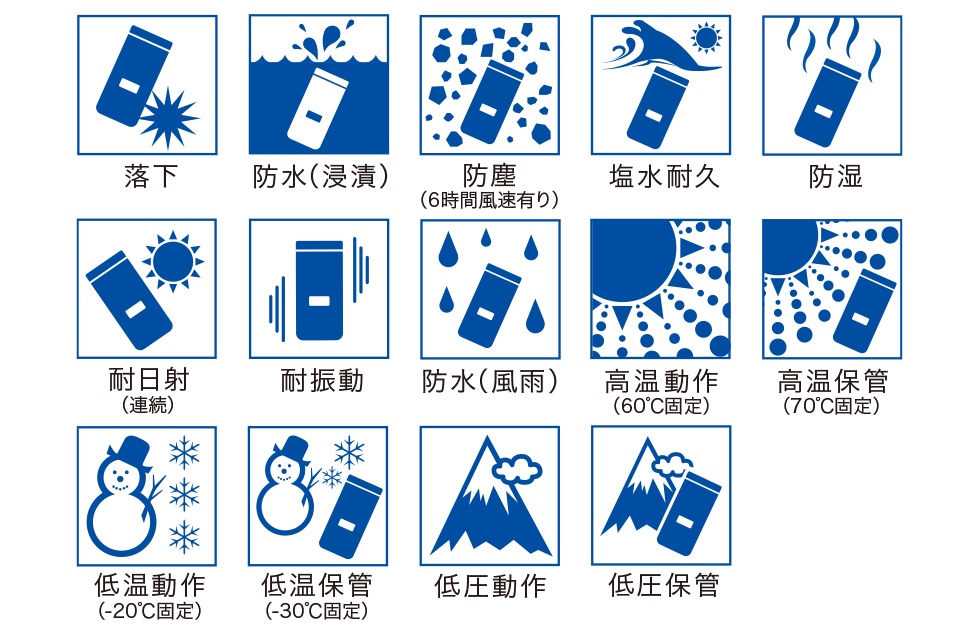 落下

防水(浸漬)

防塵
(6時間風速有り)

塩水耐久

防湿

耐日射
(連続)

耐振動

防水(風雨)

高温動作
(60℃固定)

高温保管
(70℃固定)

低温動作
(-20℃固定)

低温保管
(-30℃固定)

低圧動作

低圧保管