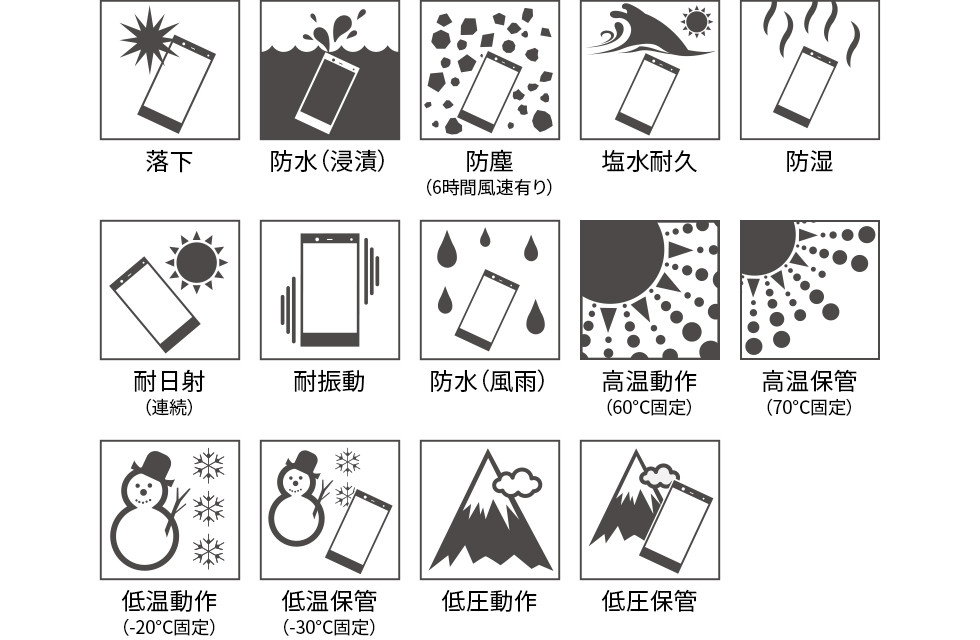 落下

防水（浸漬）

防塵
（6時間風速有り）

塩水耐久

防湿

耐日射
（連続）

耐振動

防水（風雨）

高温動作
（60°C固定）

高温保管
（70°C固定）

低温動作
（-20°C固定）

低温保管
（-30°C固定）

低圧動作

低圧保管