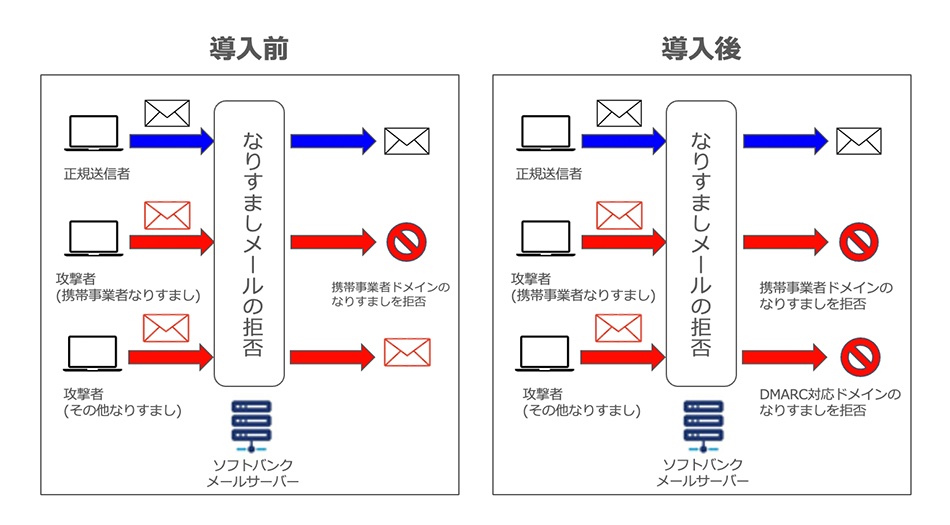 導入前

正規送信者

攻撃者
(携帯事業者なりすまし)

攻撃者
(その他なりすまし)

なりすましメールの拒否

携帯事業者ドメインのなりすましを拒否

ソフトバンク
メールサーバー

導入後

正規送信者

攻撃者
(携帯事業者なりすまし)

攻撃者
(その他なりすまし)

なりすましメールの拒否

携帯事業者ドメインのなりすましを拒否

DMARC対応ドメインのなりすましを拒否

ソフトバンク
メールサーバー