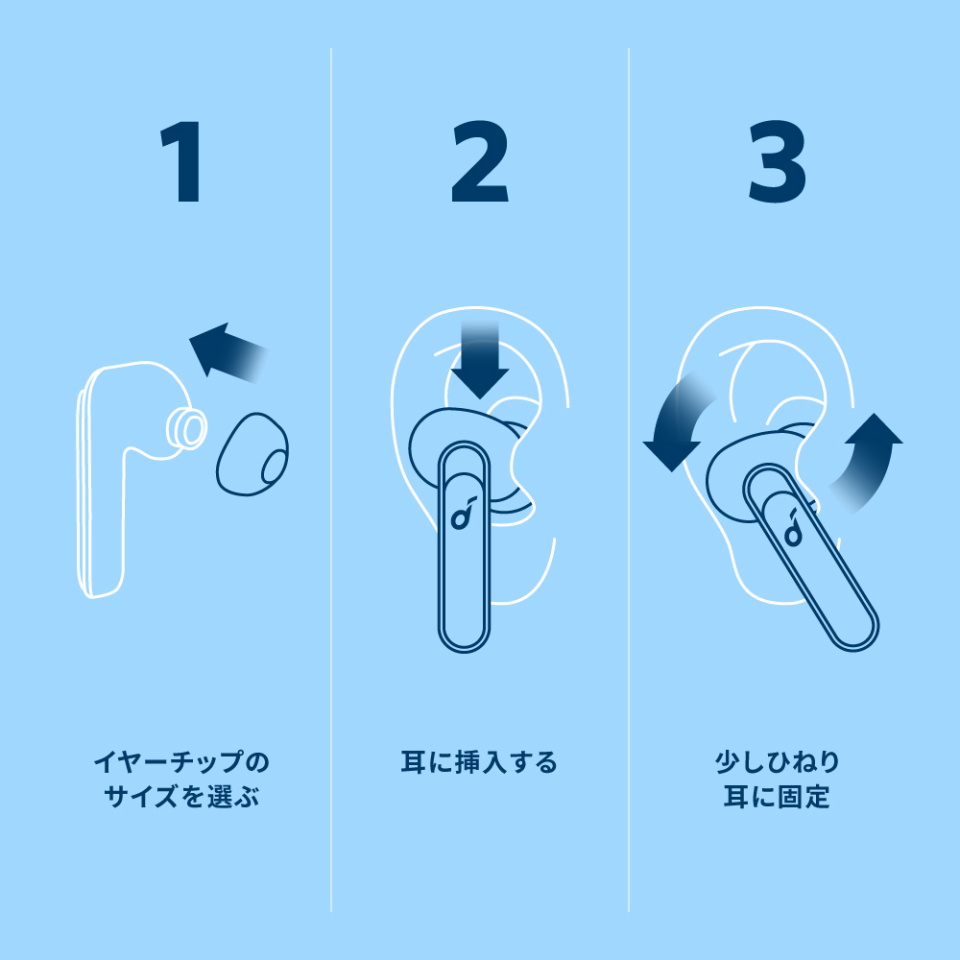 1

イヤーチップの
サイズを選ぶ

2

耳に挿入する

3

少しひねり
耳に固定