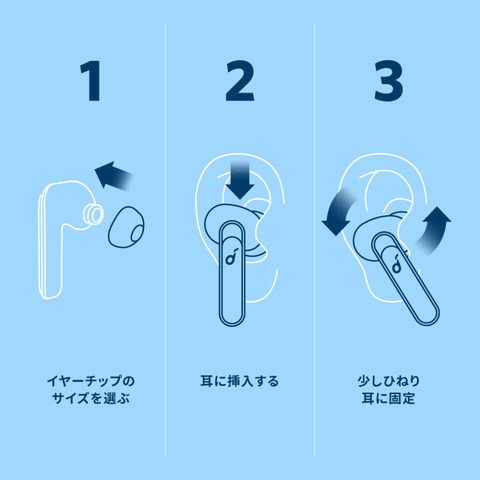 1

イヤーチップの
サイズを選ぶ

2

耳に挿入する

3

少しひねり
耳に固定