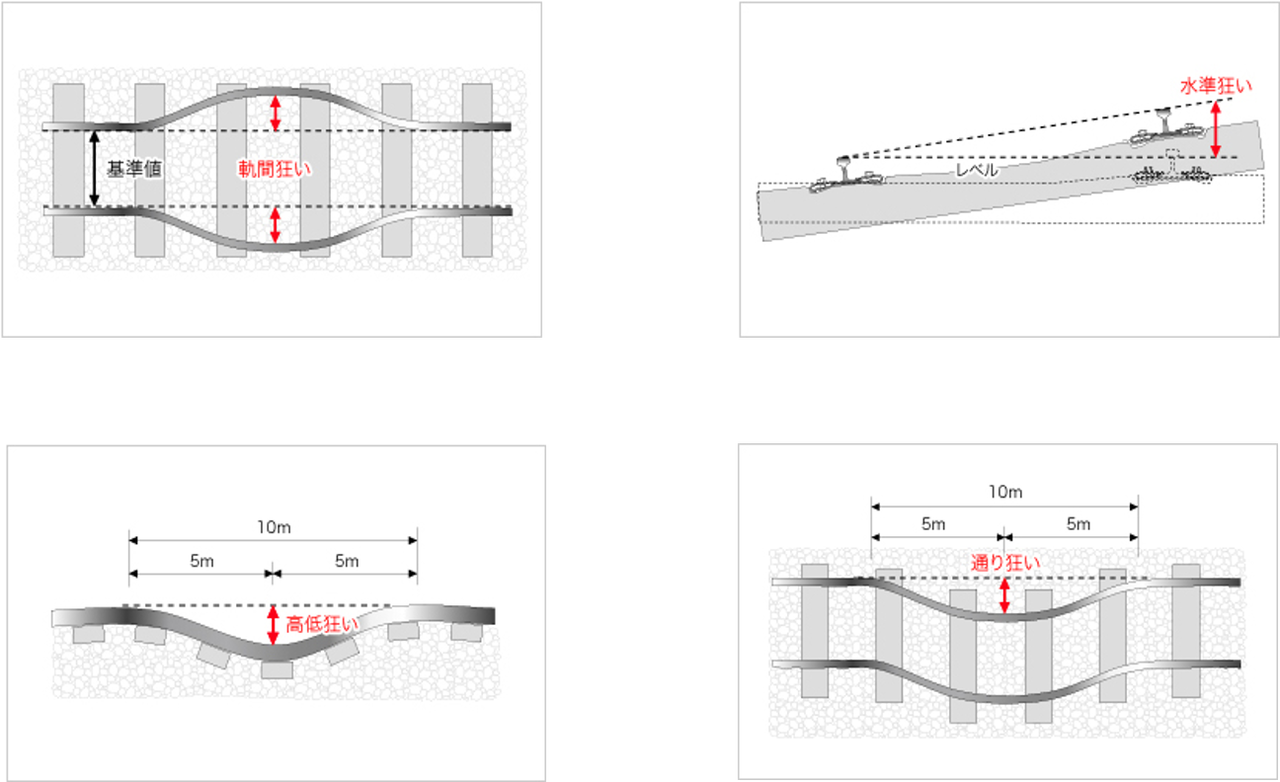 基準値

軌間狂い

水準狂い

レベル

10m

5m

5m

高低狂い

10m

5m

5m

通り狂い