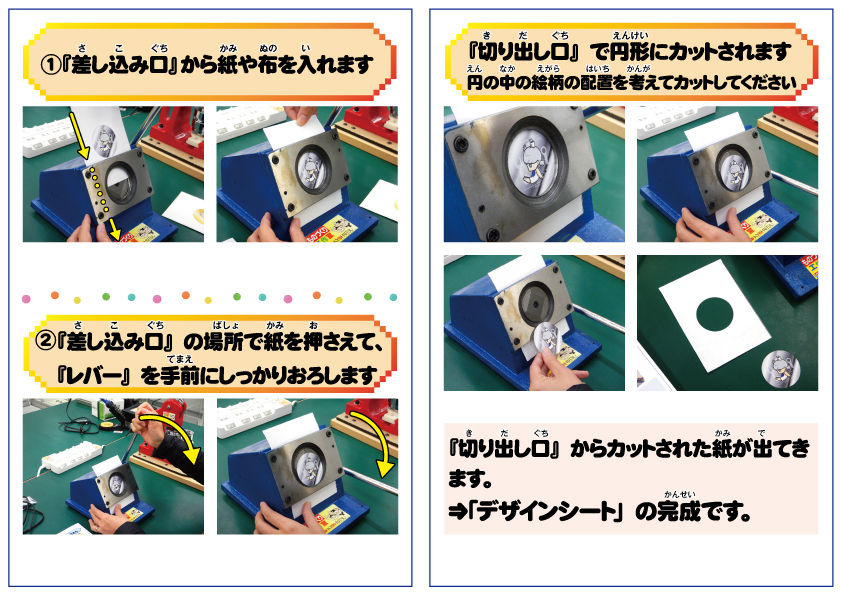 ①『差し込み口』から紙や布を入れます

②『差し込み口』の場所で紙を押さえて、『レバー』を手前にしっかりおろします

『切り出し口』で円形にカットされます
円の中の絵柄の配置を考えてカットしてください

『切り出し口』からカットされた紙が出てきます。
⇒「デザインシート」の完成です。