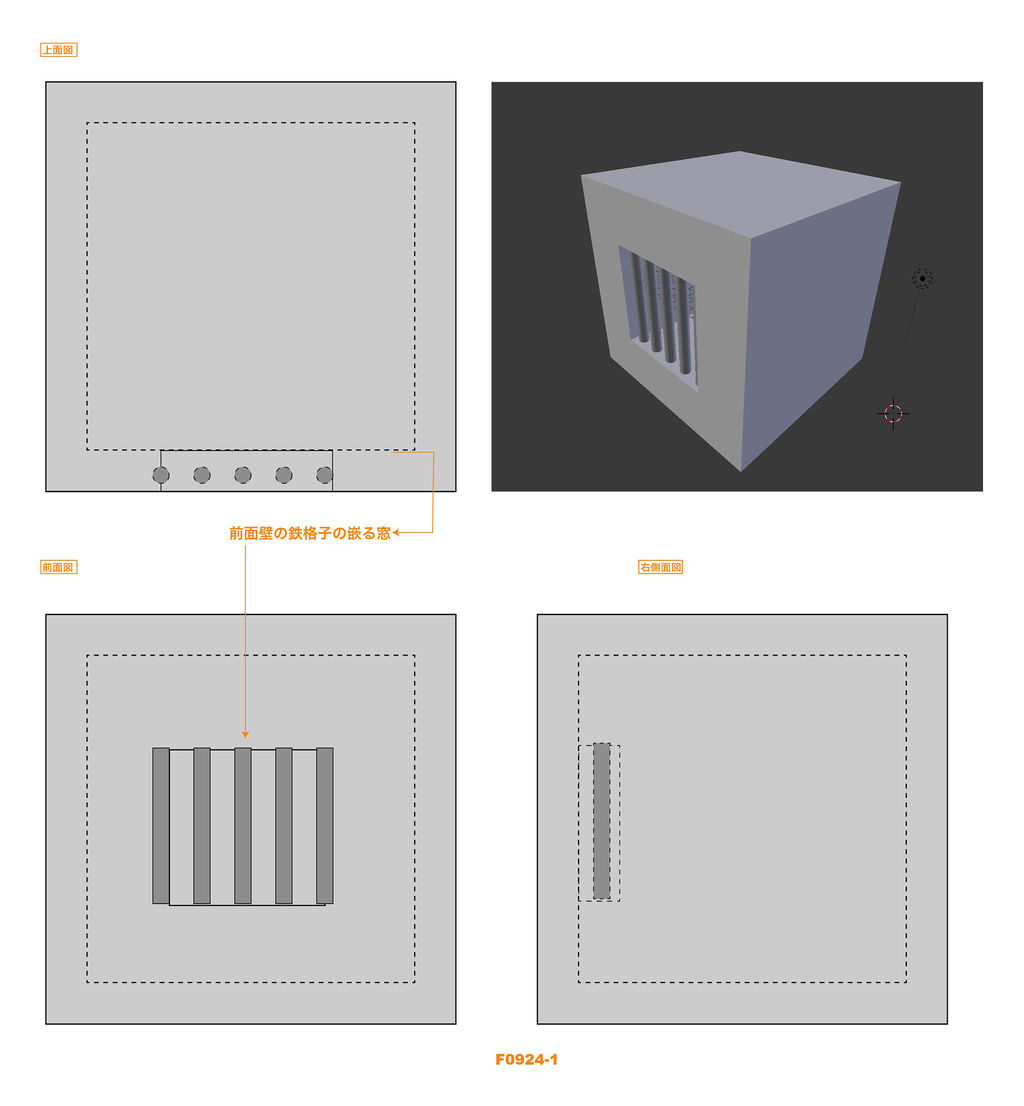 上面図

前面壁の鉄格子の嵌る窓

前面図

右側面図

F0924-1