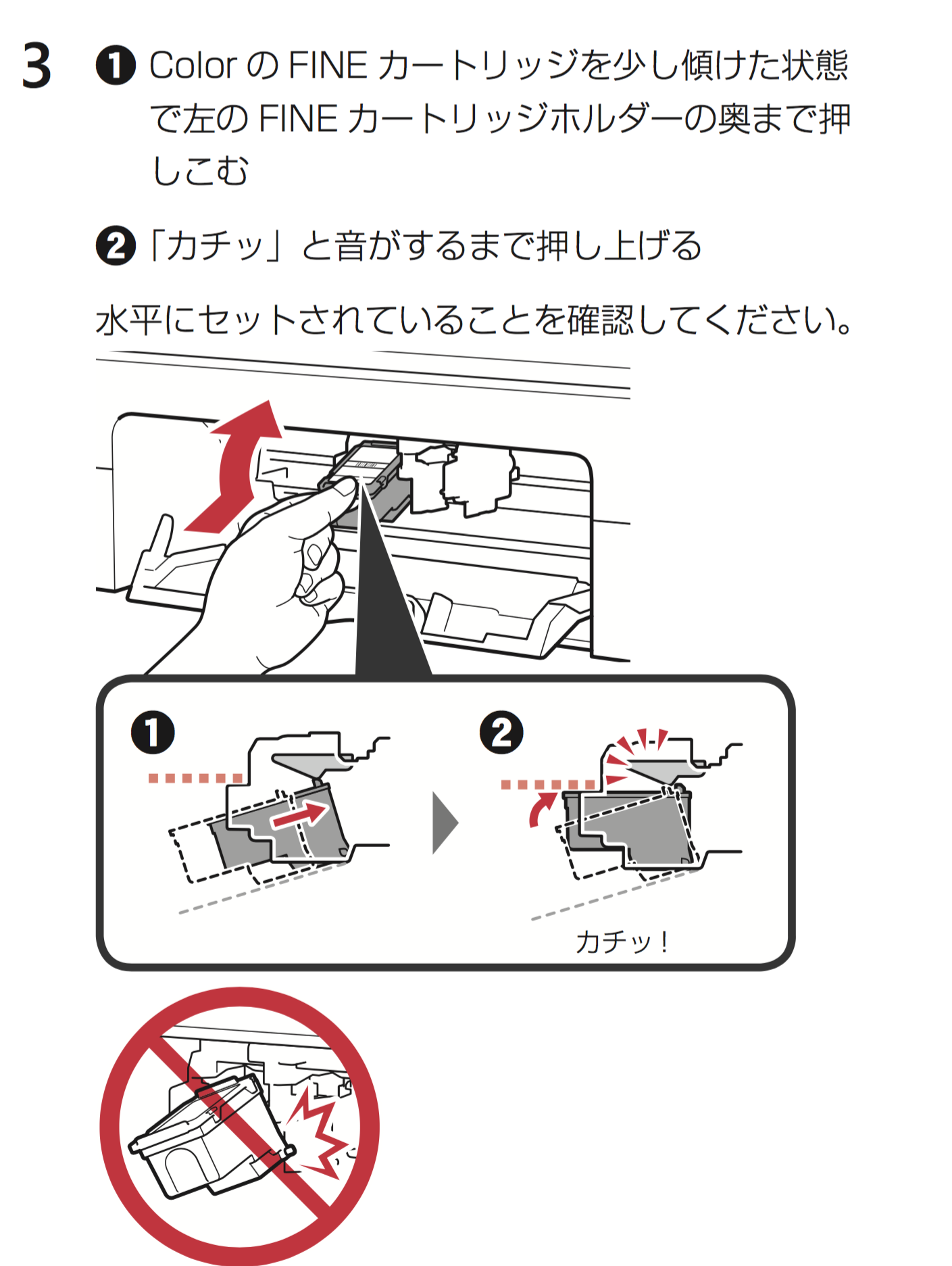 3 ❶ Color の FINE カートリッジを少し傾けた状態で左の FINE カートリッジホルダーの奥まで押しこむ

❷「カチッ」と音がするまで押し上げる

水平にセットされていることを確認してください。

❶

❷

カチッ！