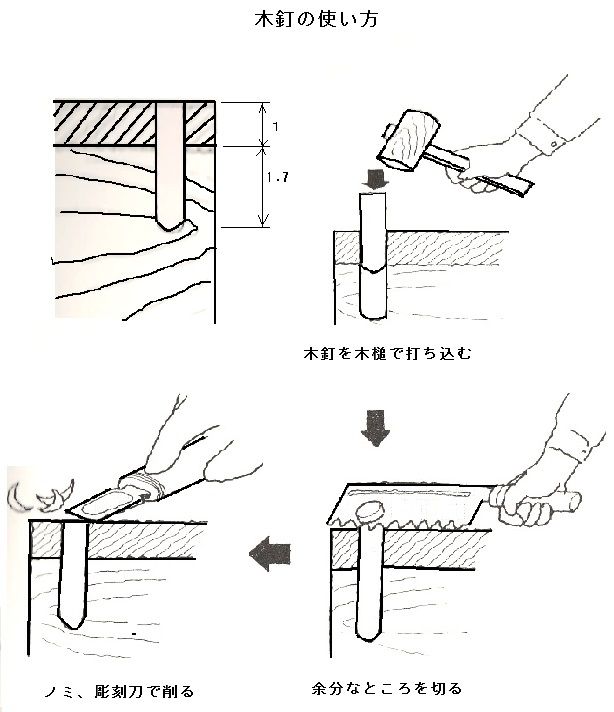 木釘の使い方

1

1.7

木釘を木槌で打ち込む

ノミ、彫刻刀で削る

余分なところを切る