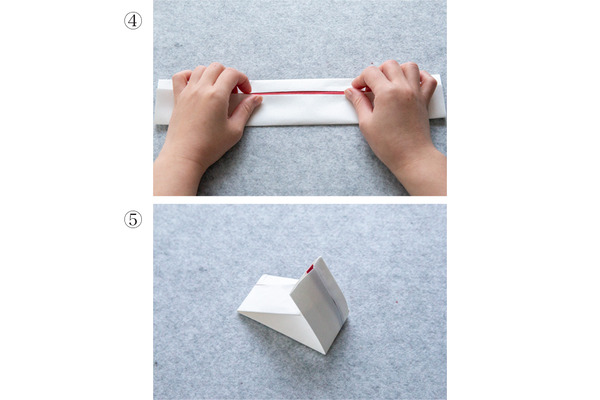 ④

⑤