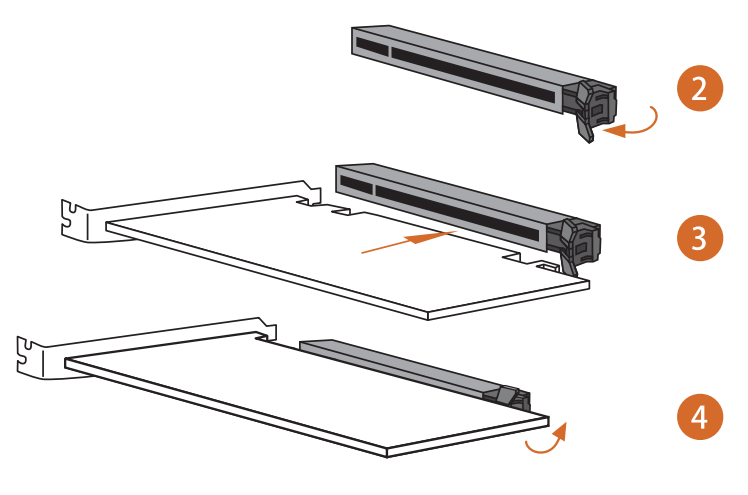 2

3

4