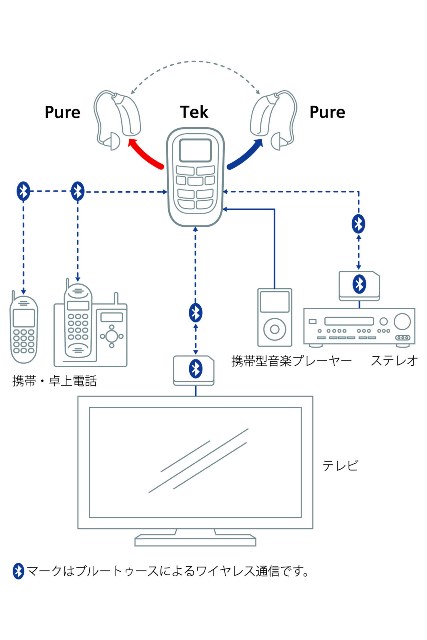 Pure

Tek

Pure

携帯・卓上電話

携帯型音楽プレーヤー

ステレオ

テレビ

マークはブルートゥースによるワイヤレス通信です。