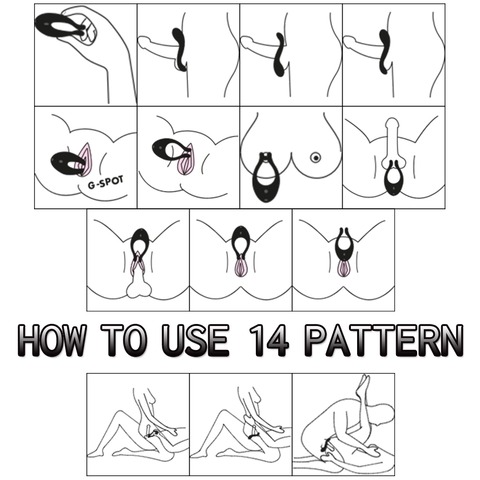 G-SPOT

HOW TO USE 14 PATTERN