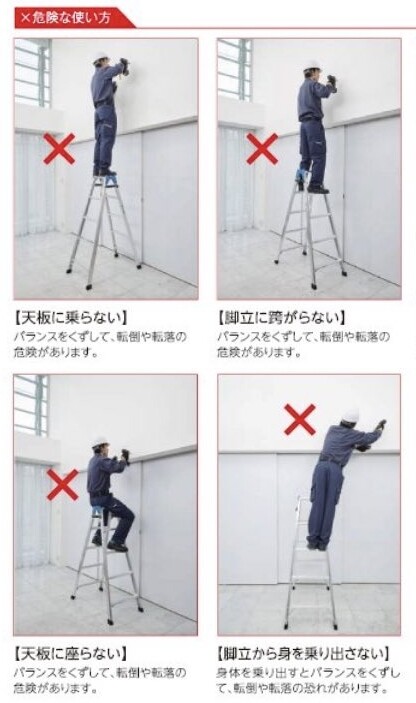 ×危険な使い方

【天板に乗らない】
バランスをくずして、転倒や転落の危険があります。

【脚立に跨がらない】
バランスをくずして、転倒や転落の危険があります。

【天板に座らない】
バランスをくずして、転倒や転落の危険があります。

【脚立から身を乗り出さない】
身体を乗り出すとバランスをくずして、転倒や転落の恐れがあります。