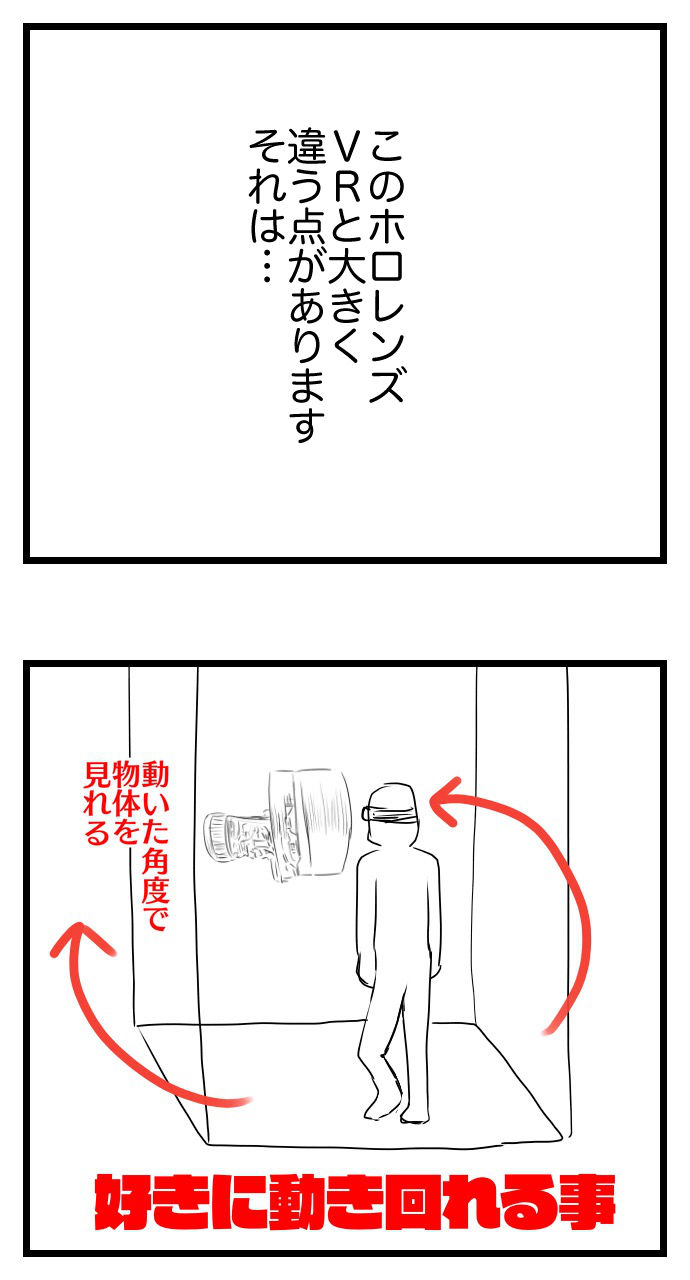 このホロレンズ
VRと大きく
違う点があります
それは…

動いた角度で
物体を
見れる

好きに動き回れる事