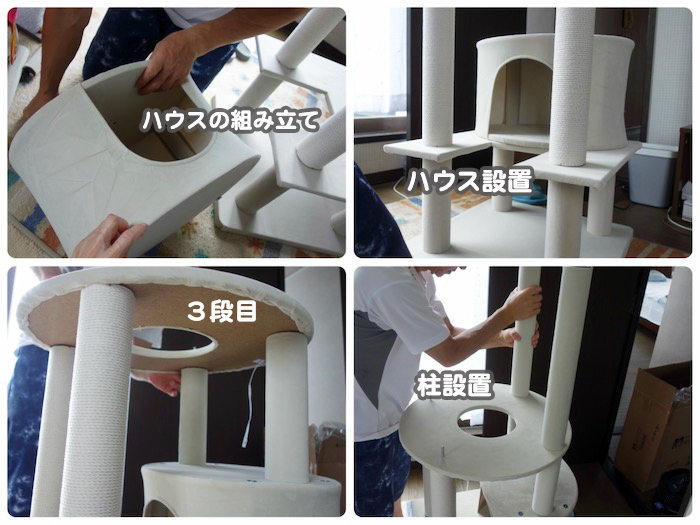 ハウスの組み立て

ハウス設置

３段目

柱設置