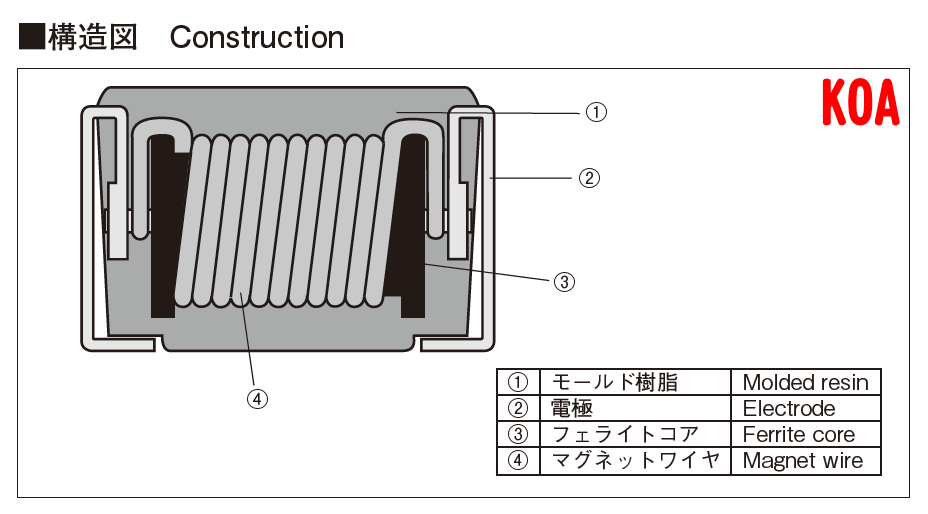 ■構造図　Construction

KOA

①

②

③

④

| ① | モールド樹脂 | Molded resin |
|---|---|---|
| ② | 電極 | Electrode |
| ③ | フェライトコア | Ferrite core |
| ④ | マグネットワイヤ | Magnet wire |