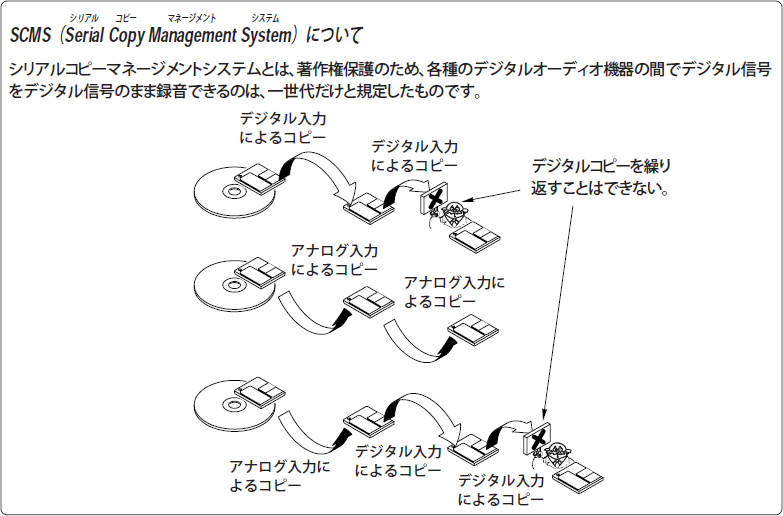 シリアル　コピー　マネージメント　システム
SCMS（Serial Copy Management System）について

シリアルコピーマネージメントシステムとは、著作権保護のため、各種のデジタルオーディオ機器の間でデジタル信号をデジタル信号のまま録音できるのは、一世代だけと規定したものです。

デジタル入力によるコピー

デジタル入力によるコピー

デジタルコピーを繰り返すことはできない。

アナログ入力によるコピー

アナログ入力によるコピー

アナログ入力によるコピー

デジタル入力によるコピー

デジタル入力によるコピー