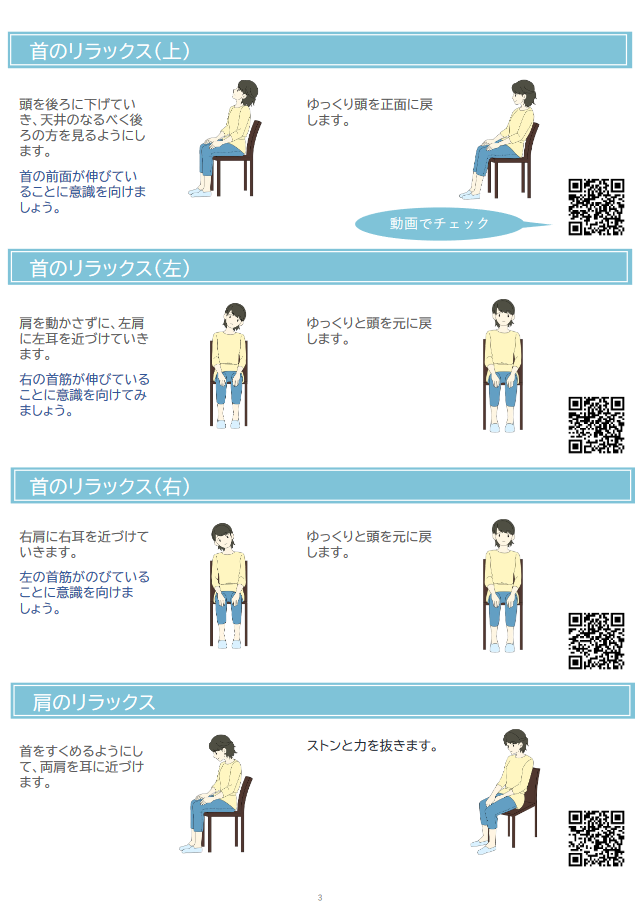 首のリラックス（上）

頭を後ろに下げていき、天井のなるべく後ろの方を見るようにします。

首の前面が伸びていることに意識を向けましょう。

ゆっくり頭を正面に戻します。

動画でチェック

首のリラックス（左）

肩を動かさずに、左肩に左耳を近づけていきます。

右の首筋が伸びていることに意識を向けてみましょう。

ゆっくりと頭を元に戻します。

首のリラックス（右）

右肩に右耳を近づけていきます。

左の首筋がのびていることに意識を向けましょう。

ゆっくりと頭を元に戻します。

肩のリラックス

首をすくめるようにして、両肩を耳に近づけます。

ストンと力を抜きます。

3