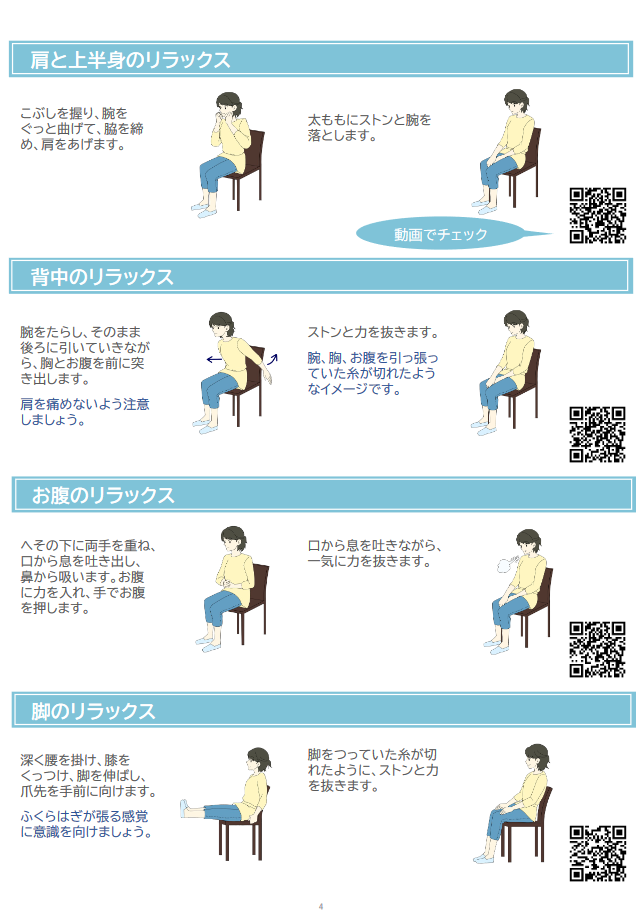 肩と上半身のリラックス

こぶしを握り、腕をぐっと曲げて、脇を締め、肩をあげます。

太ももにストンと腕を落とします。

動画でチェック

背中のリラックス

腕をたらし、そのまま後ろに引いていきながら、胸とお腹を前に突き出します。

肩を痛めないよう注意しましょう。

ストンと力を抜きます。

腕、胸、お腹を引っ張っていた糸が切れたようなイメージです。

お腹のリラックス

へその下に両手を重ね、口から息を吐き出し、鼻から吸います。お腹に力を入れ、手でお腹を押します。

口から息を吐きながら、一気に力を抜きます。

脚のリラックス

深く腰を掛け、膝をくっつけ、脚を伸ばし、爪先を手前に向けます。

ふくらはぎが張る感覚に意識を向けましょう。

脚をつっていた糸が切れたように、ストンと力を抜きます。

4