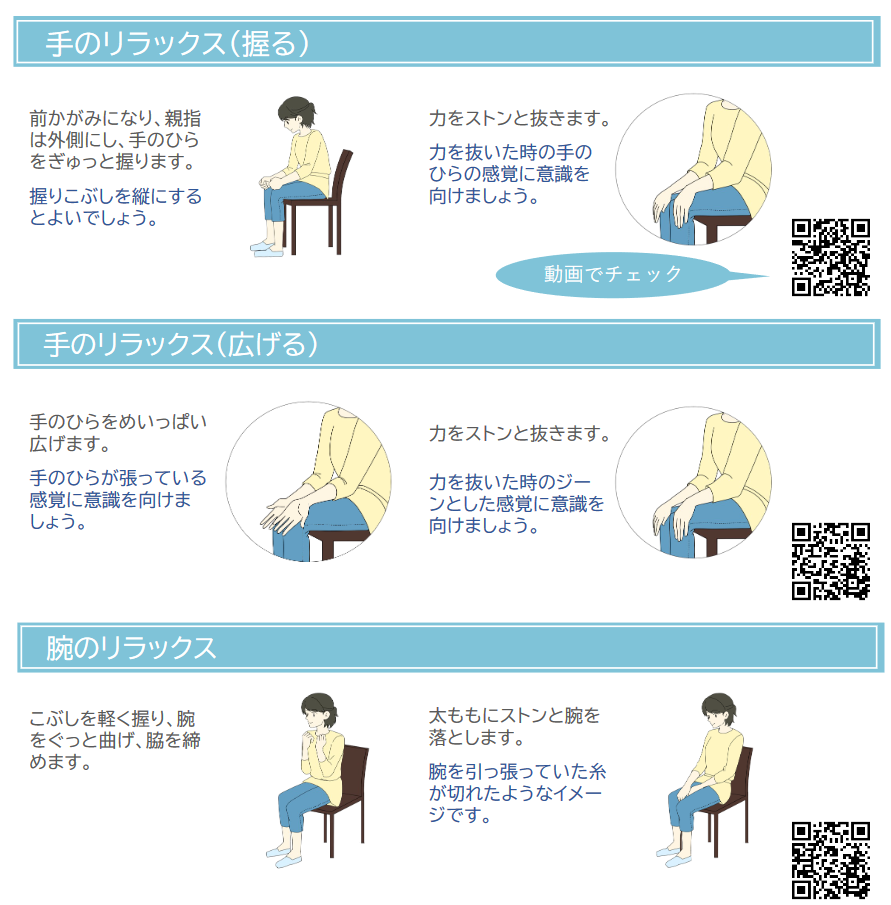 手のリラックス（握る）

前かがみになり、親指は外側にし、手のひらをぎゅっと握ります。

握りこぶしを縦にするとよいでしょう。

力をストンと抜きます。

力を抜いた時の手のひらの感覚に意識を向けましょう。

動画でチェック

手のリラックス（広げる）

手のひらをめいっぱい広げます。

手のひらが張っている感覚に意識を向けましょう。

力をストンと抜きます。

力を抜いた時のジーンとした感覚に意識を向けましょう。

腕のリラックス

こぶしを軽く握り、腕をぐっと曲げ、脇を締めます。

太ももにストンと腕を落とします。

腕を引っ張っていた糸が切れたようなイメージです。