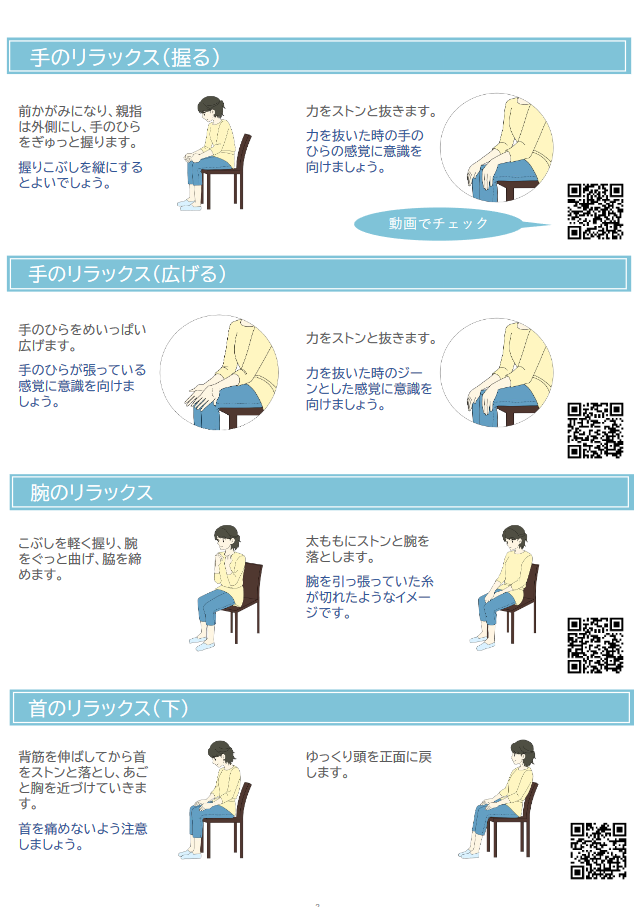 手のリラックス（握る）

前かがみになり、親指は外側にし、手のひらをぎゅっと握ります。

握りこぶしを縦にするとよいでしょう。

力をストンと抜きます。

力を抜いた時の手のひらの感覚に意識を向けましょう。

動画でチェック

手のリラックス（広げる）

手のひらをめいっぱい広げます。

手のひらが張っている感覚に意識を向けましょう。

力をストンと抜きます。

力を抜いた時のジーンとした感覚に意識を向けましょう。

腕のリラックス

こぶしを軽く握り、腕をぐっと曲げ、脇を締めます。

太ももにストンと腕を落とします。

腕を引っ張っていた糸が切れたようなイメージです。

首のリラックス（下）

背筋を伸ばしてから首をストンと落とし、あごと胸を近づけていきます。

首を痛めないよう注意しましょう。

ゆっくり頭を正面に戻します。