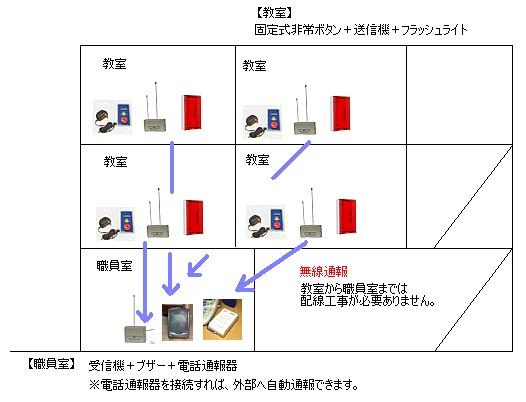 【教室】
固定式非常ボタン＋送信機＋フラッシュライト

教室

教室

教室

教室

職員室

無線通報
教室から職員室までは
配線工事が必要ありません。

【職員室】 受信機＋ブザー＋電話通報器
※電話通報器を接続すれば、外部へ自動通報できます。