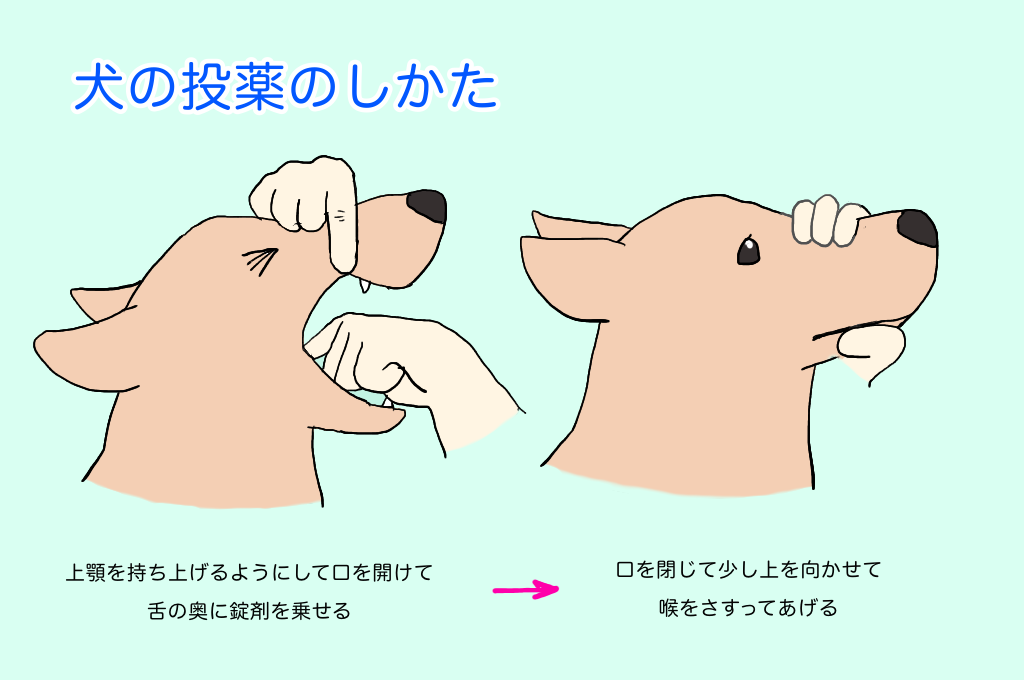 犬の投薬のしかた

上顎を持ち上げるようにして口を開けて
舌の奥に錠剤を乗せる

口を閉じて少し上を向かせて
喉をさすってあげる