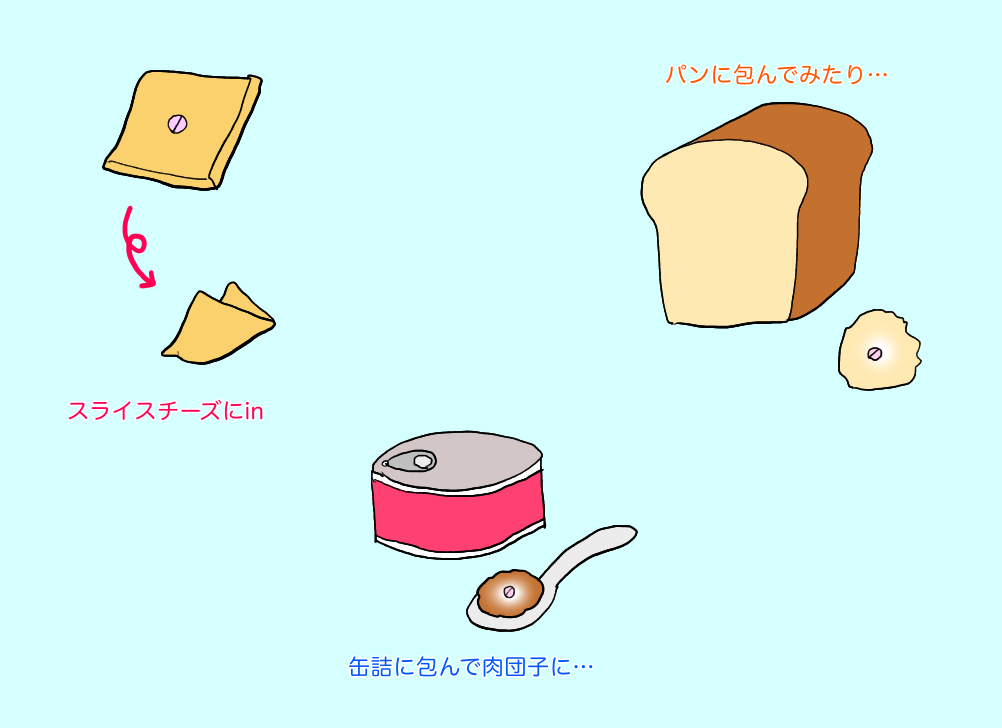 パンに包んでみたり…

スライスチーズにin

缶詰に包んで肉団子に…