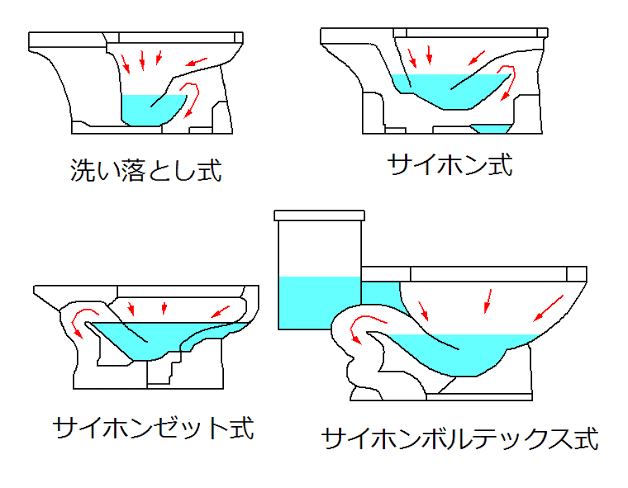 洗い落とし式

サイホン式

サイホンゼット式

サイホンボルテックス式