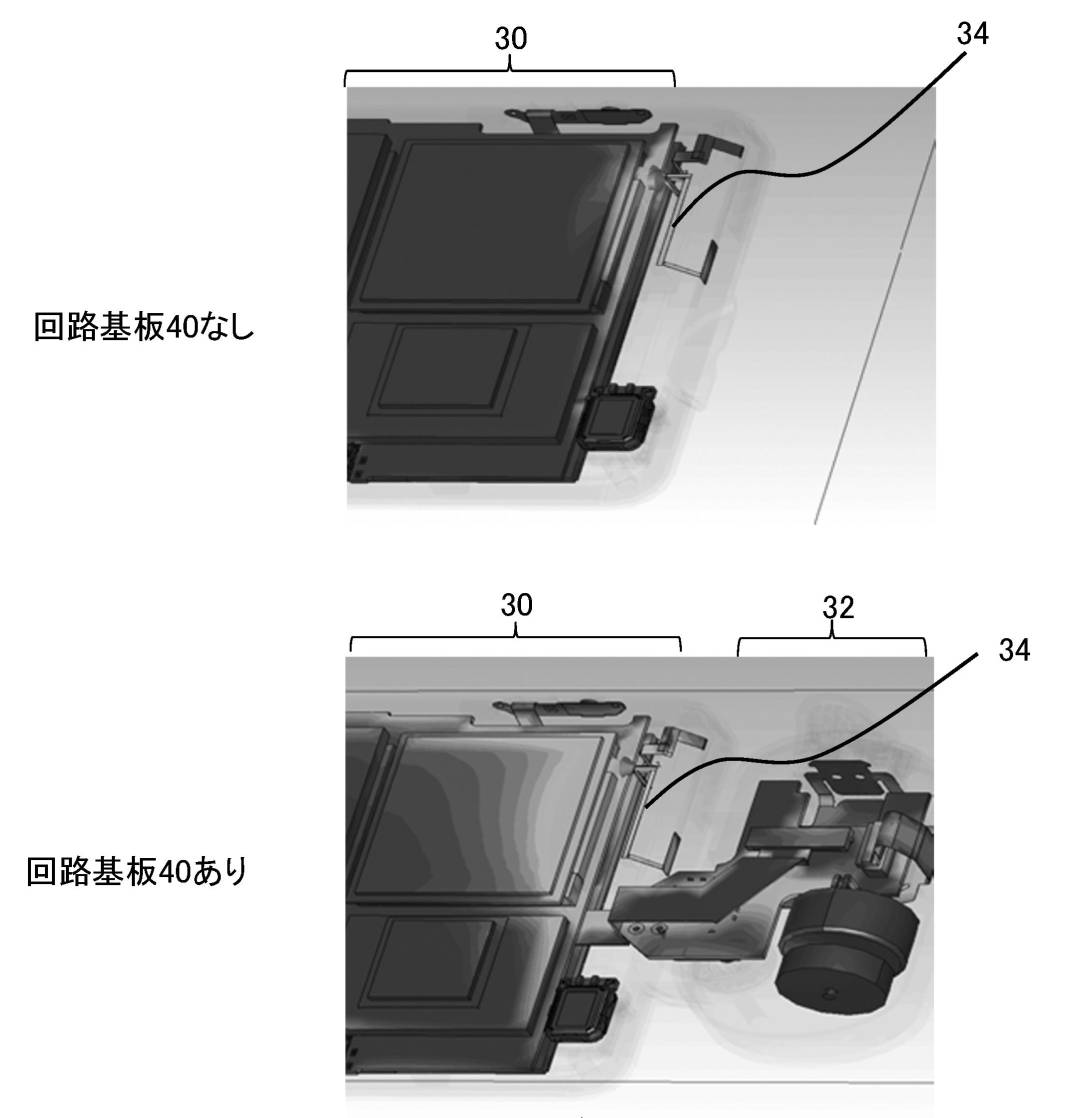 30

34

回路基板40なし

30

32

34

回路基板40あり