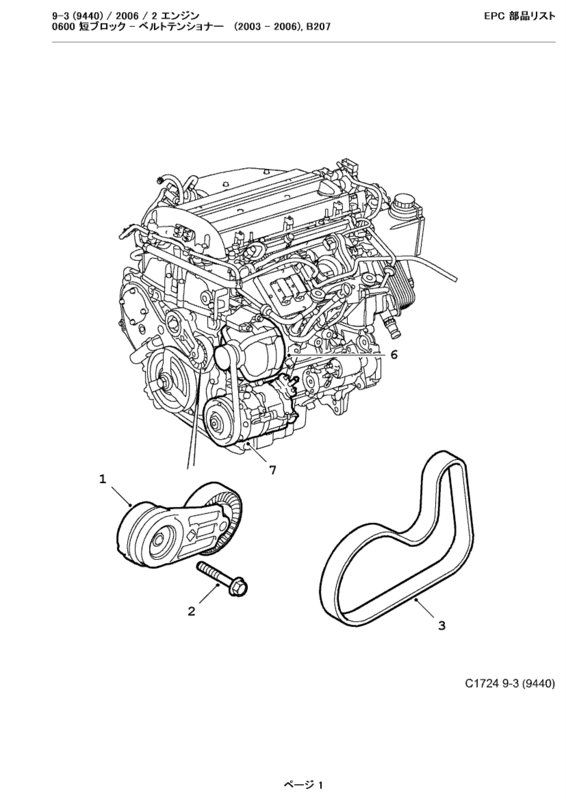 9-3 (9440) / 2006 / 2 エンジン
0600 短ブロック - ベルトテンショナー (2003 - 2006), B207

EPC 部品リスト

6

7

1

2

3

C1724 9-3 (9440)

ページ 1