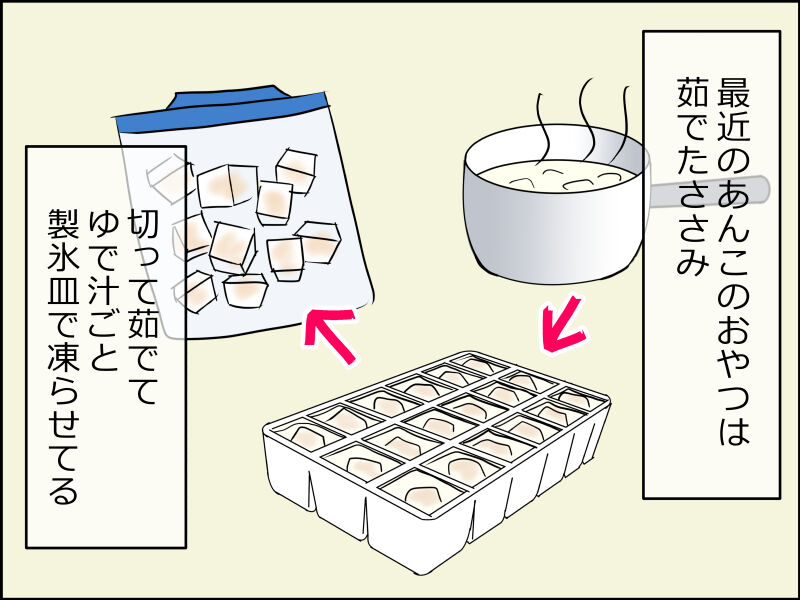 最近のあんこのおやつは
茹でたささみ

切って茹でて
ゆで汁ごと
製氷皿で凍らせてる