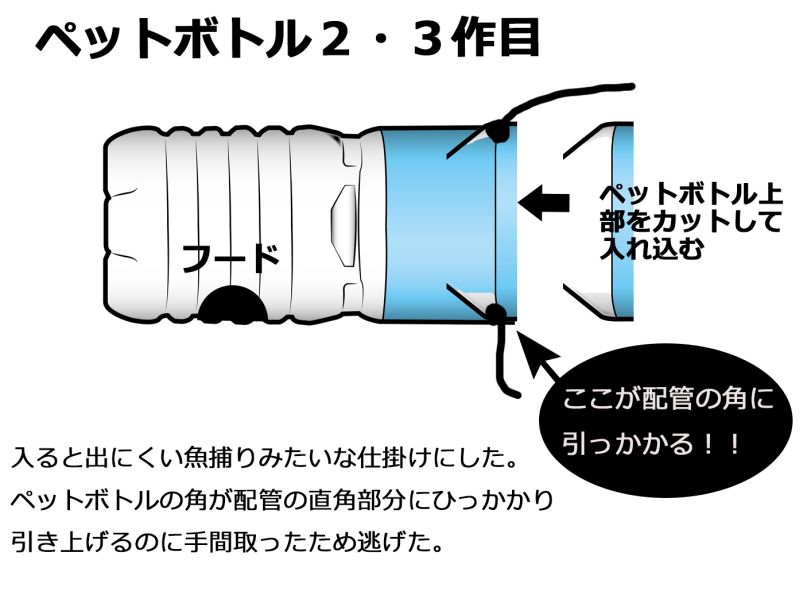 ペットボトル２・３作目

フード

ペットボトル上部をカットして入れ込む

ここが配管の角に引っかかる！！

入ると出にくい魚捕りみたいな仕掛けにした。
ペットボトルの角が配管の直角部分にひっかかり
引き上げるのに手間取ったため逃げた。