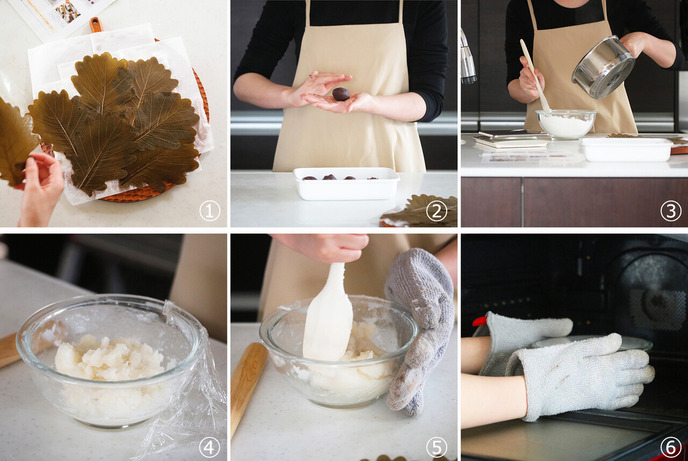 ①
②
③
④
⑤
⑥