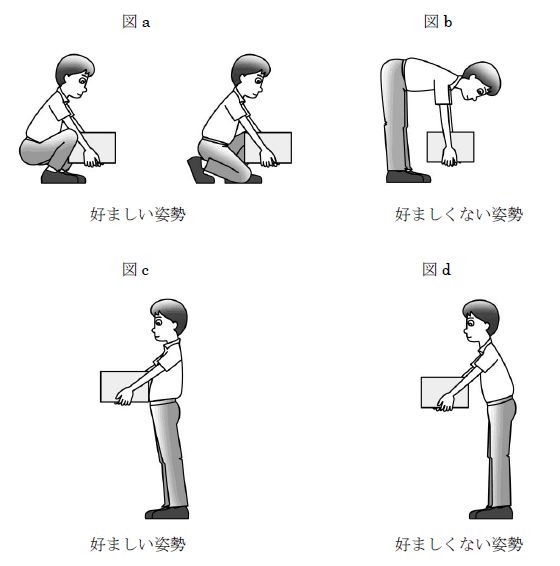 図 a

好ましい姿勢

図 b

好ましくない姿勢

図 c

好ましい姿勢

図 d

好ましくない姿勢