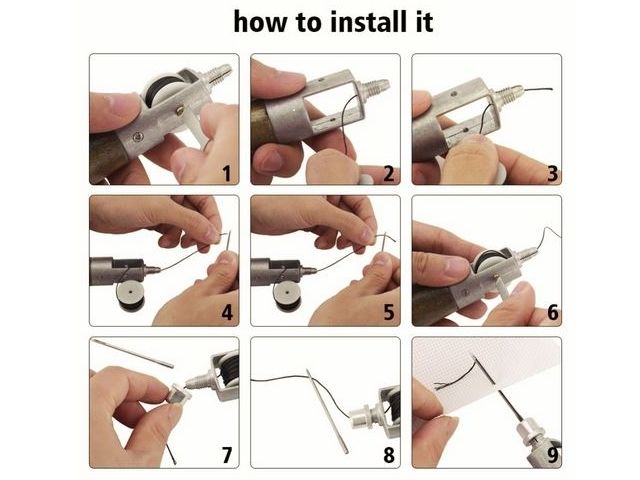 how to install it

1

2

3

4

5

6

7

8

9