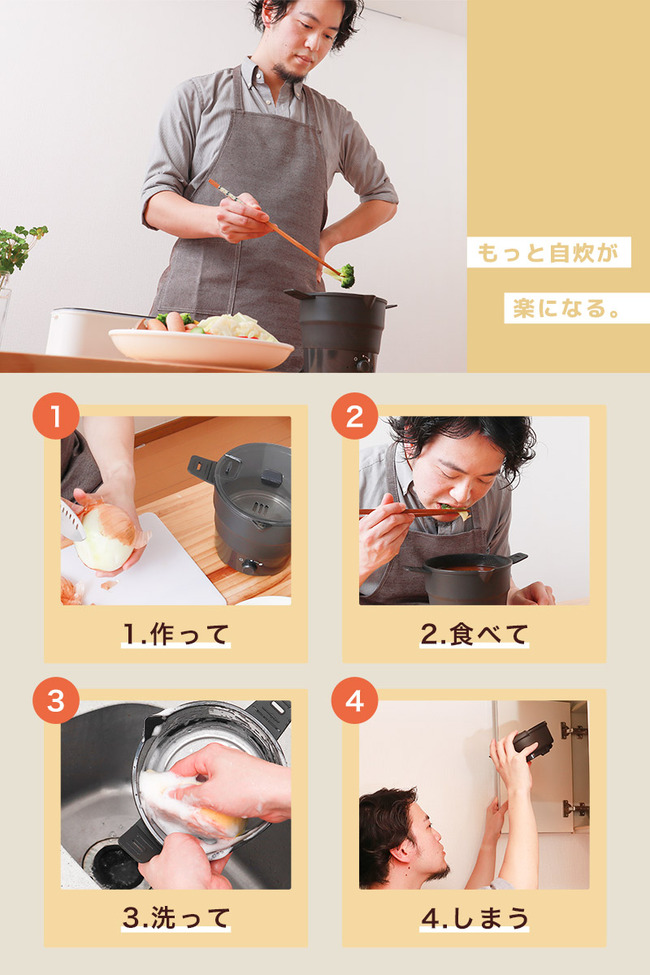 もっと自炊が
楽になる。

1
1.作って

2
2.食べて

3
3.洗って

4
4.しまう