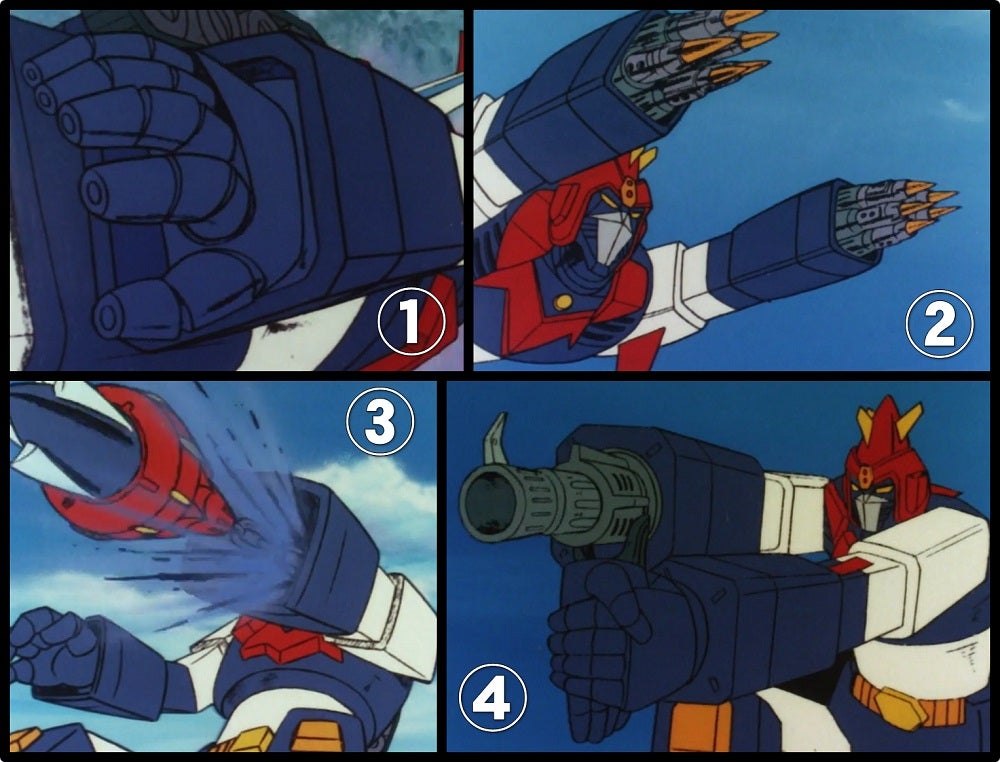 1
2
3
4