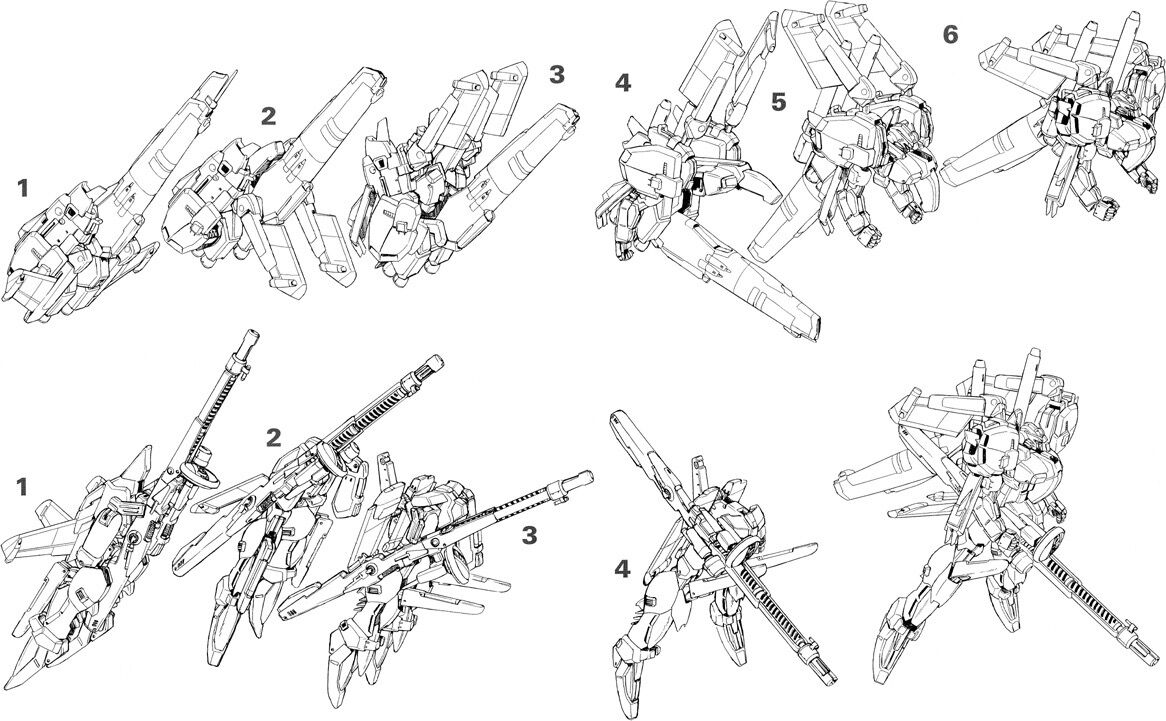 1

2

3

4

5

6

1

2

3

4