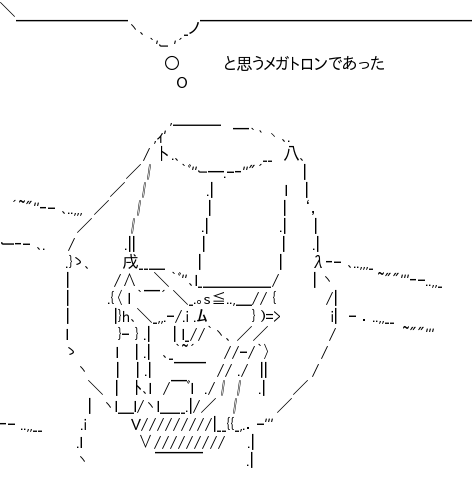 と思うメガトロンであった