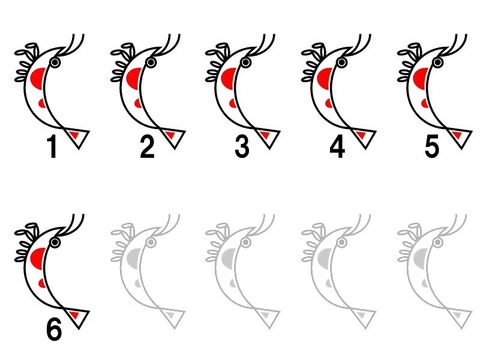 1 2 3 4 5

6