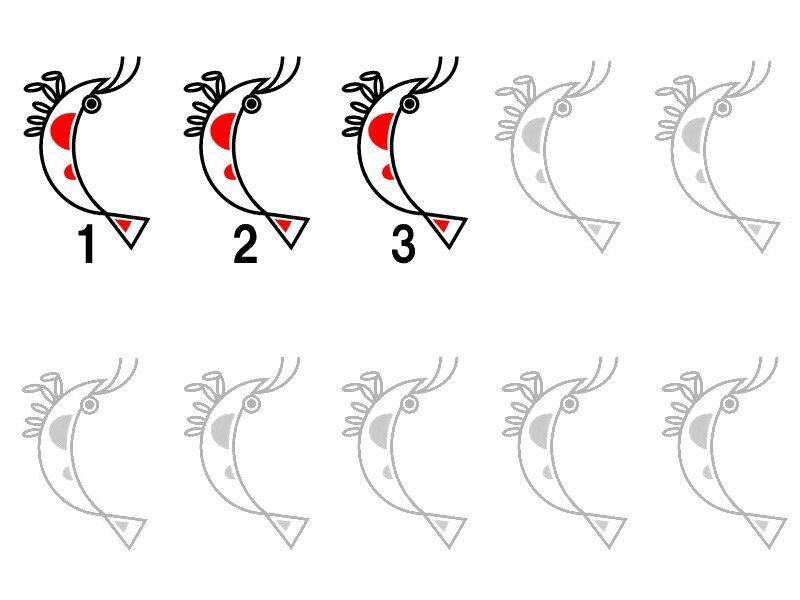 1 2 3